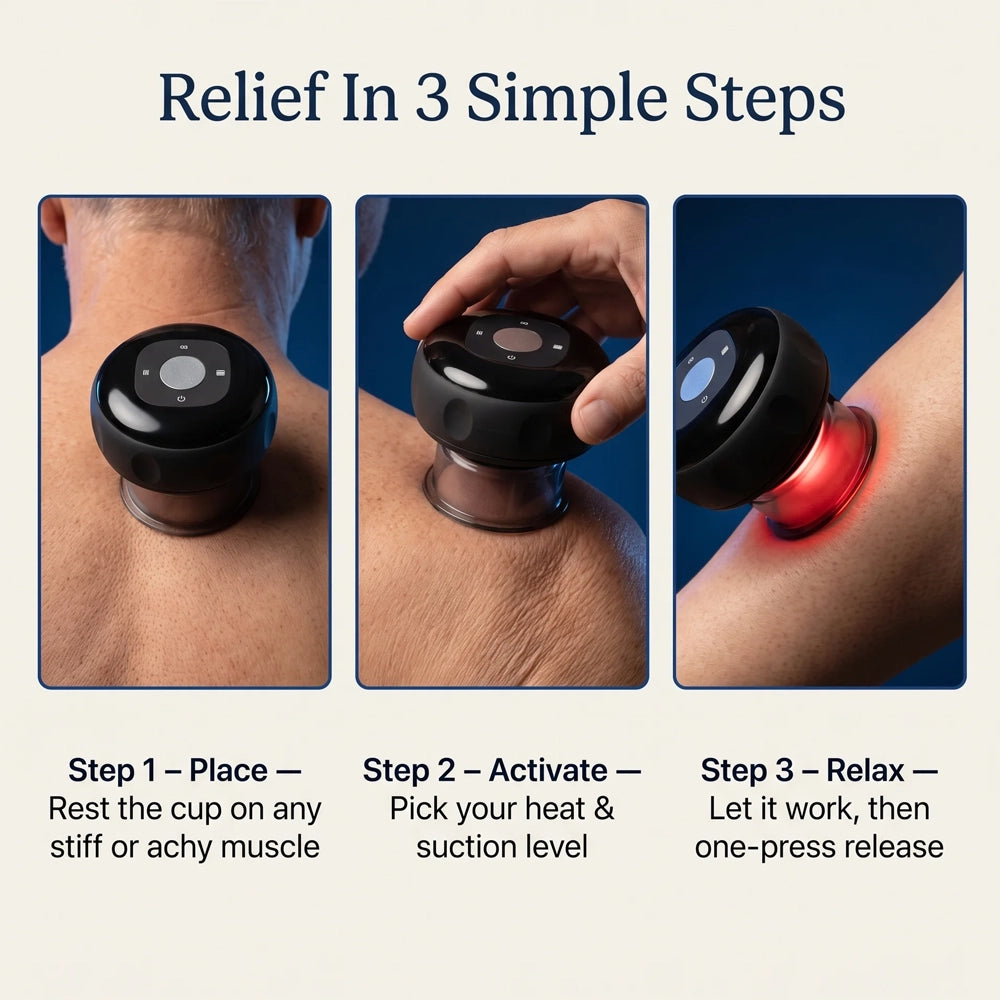 Relief In 3 Simple Steps

Step 1 – Place —
Rest the cup on any stiff or achy muscle

Step 2 – Activate —
Pick your heat & suction level

Step 3 – Relax —
Let it work, then one-press release